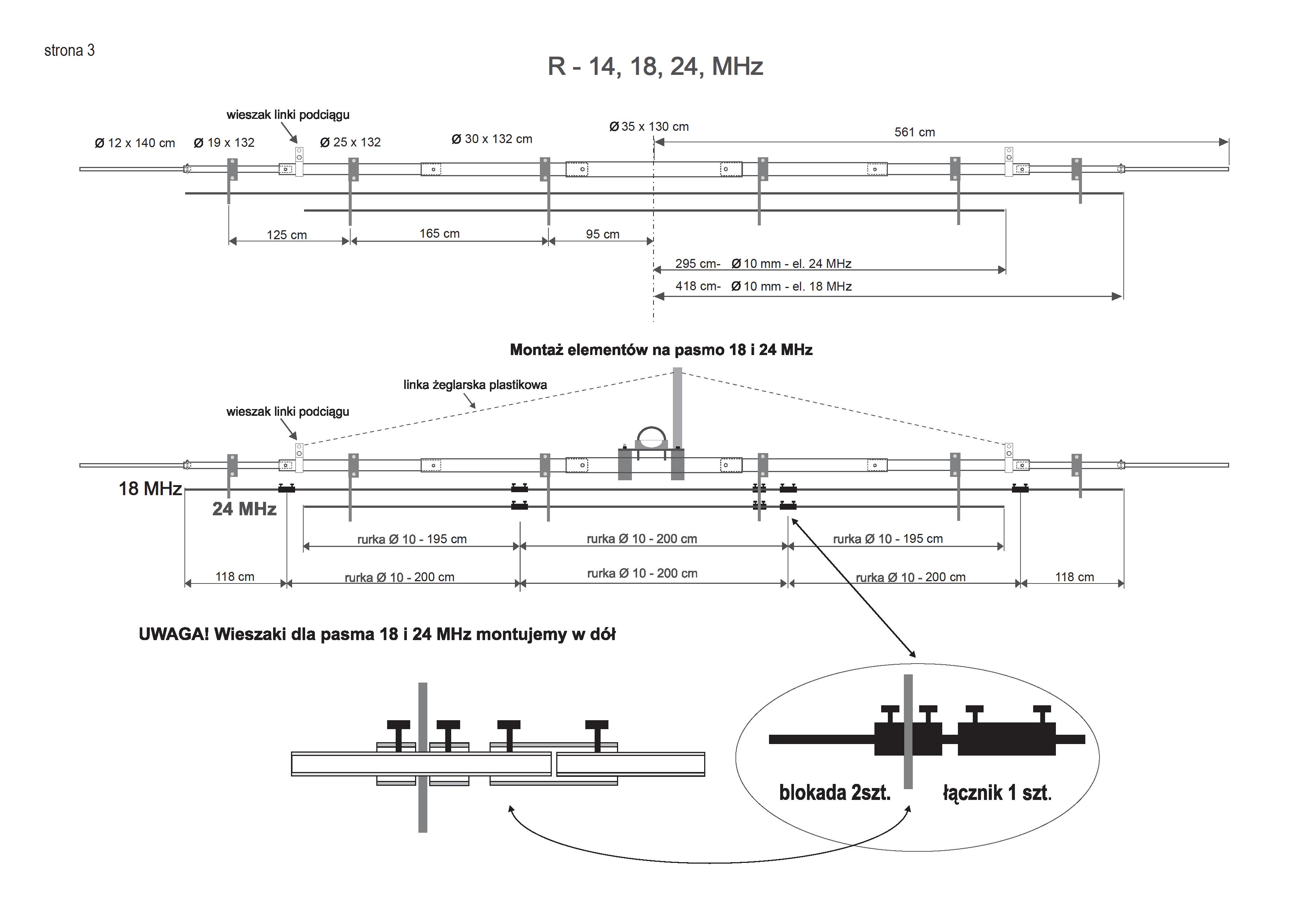 strona 3

R - 14, 18, 24, MHz

wieszak linki podciągu

Ø 12 x 140 cm  Ø 19 x 132  Ø 25 x 132  Ø 30 x 132 cm  Ø 35 x 130 cm  561 cm

125 cm  165 cm  95 cm

295 cm- Ø 10 mm - el. 24 MHz

418 cm- Ø 10 mm - el. 18 MHz

Montaż elementów na pasmo 18 i 24 MHz

linka żeglarska plastikowa

wieszak linki podciągu

18 MHz

24 MHz

rurka Ø 10 - 195 cm  rurka Ø 10 - 200 cm  rurka Ø 10 - 195 cm

118 cm  rurka Ø 10 - 200 cm  rurka Ø 10 - 200 cm  rurka Ø 10 - 200 cm  118 cm

UWAGA! Wieszaki dla pasma 18 i 24 MHz montujemy w dół

blokada 2szt.  łącznik 1 szt.